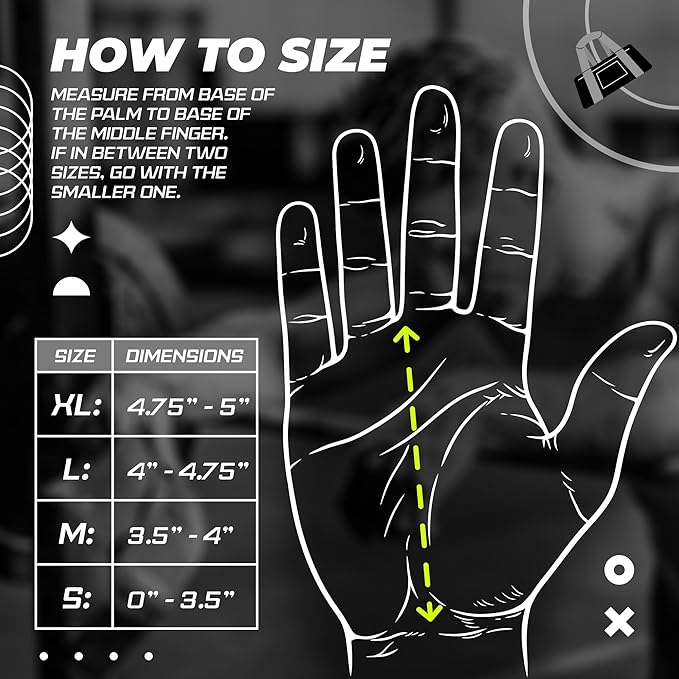 HOW TO SIZE

MEASURE FROM BASE OF THE PALM TO BASE OF THE MIDDLE FINGER. IF IN BETWEEN TWO SIZES, GO WITH THE SMALLER ONE.

| SIZE | DIMENSIONS |
|---|---|
| XL: | 4.75" - 5" |
| L: | 4" - 4.75" |
| M: | 3.5" - 4" |
| S: | 0" - 3.5" |