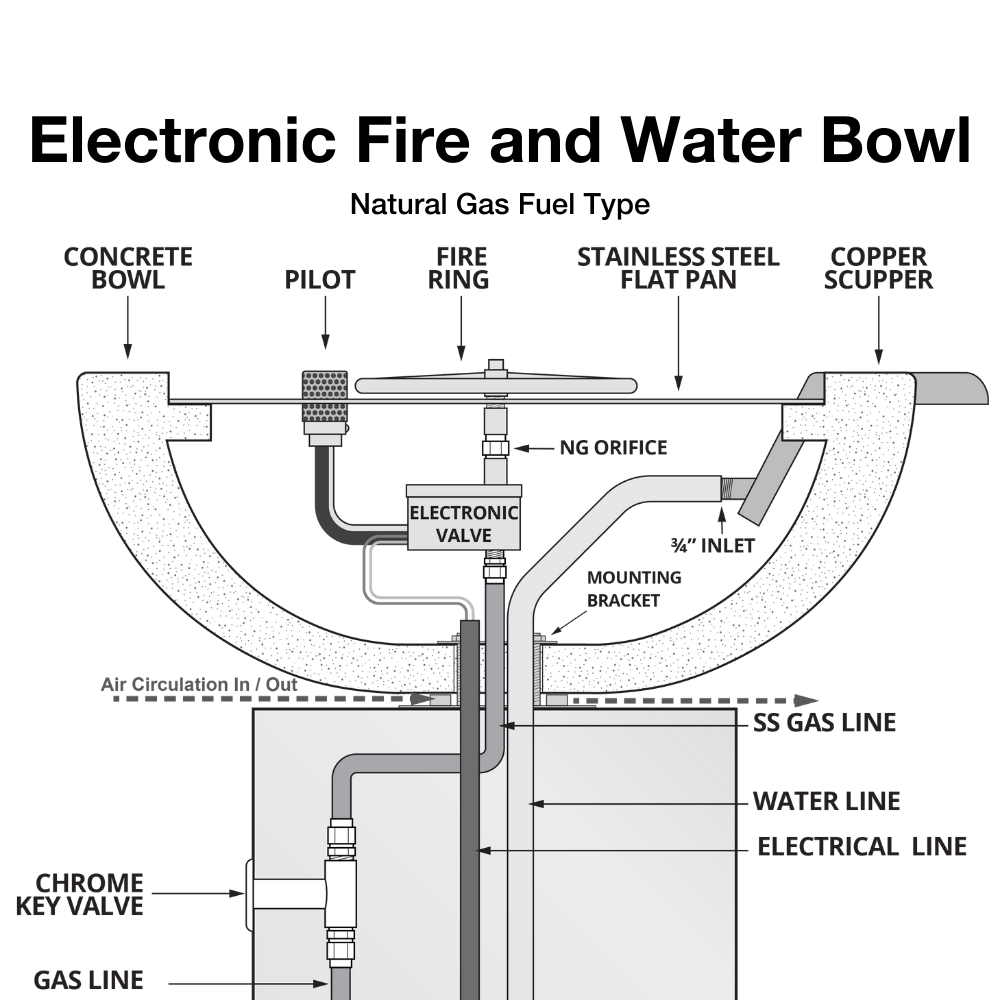 Electronic Fire and Water Bowl

Natural Gas Fuel Type

CONCRETE BOWL

PILOT

FIRE RING

STAINLESS STEEL FLAT PAN

COPPER SCUPPER

NG ORIFICE

ELECTRONIC VALVE

¾" INLET

MOUNTING BRACKET

Air Circulation In / Out

SS GAS LINE

WATER LINE

ELECTRICAL LINE

CHROME KEY VALVE

GAS LINE