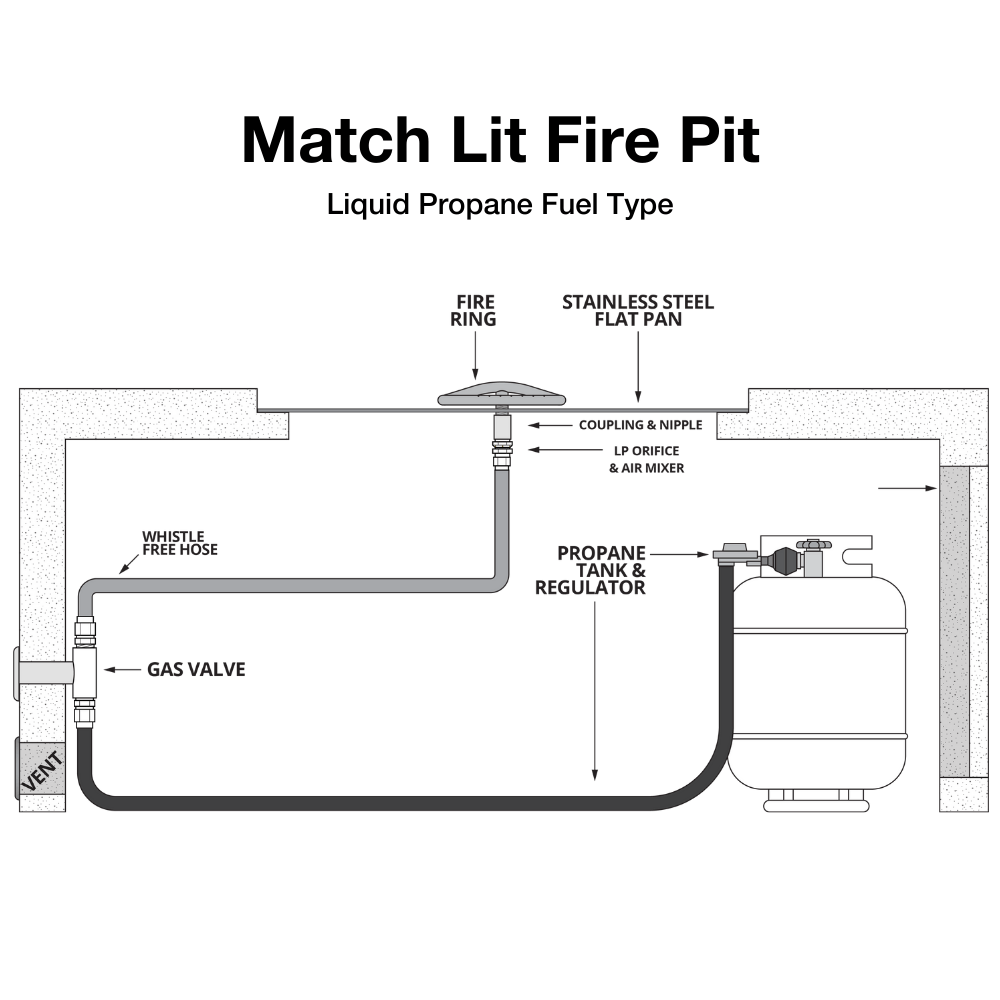 Match Lit Fire Pit

Liquid Propane Fuel Type

FIRE RING

STAINLESS STEEL FLAT PAN

COUPLING & NIPPLE

LP ORIFICE & AIR MIXER

WHISTLE FREE HOSE

PROPANE TANK & REGULATOR

GAS VALVE

VENT