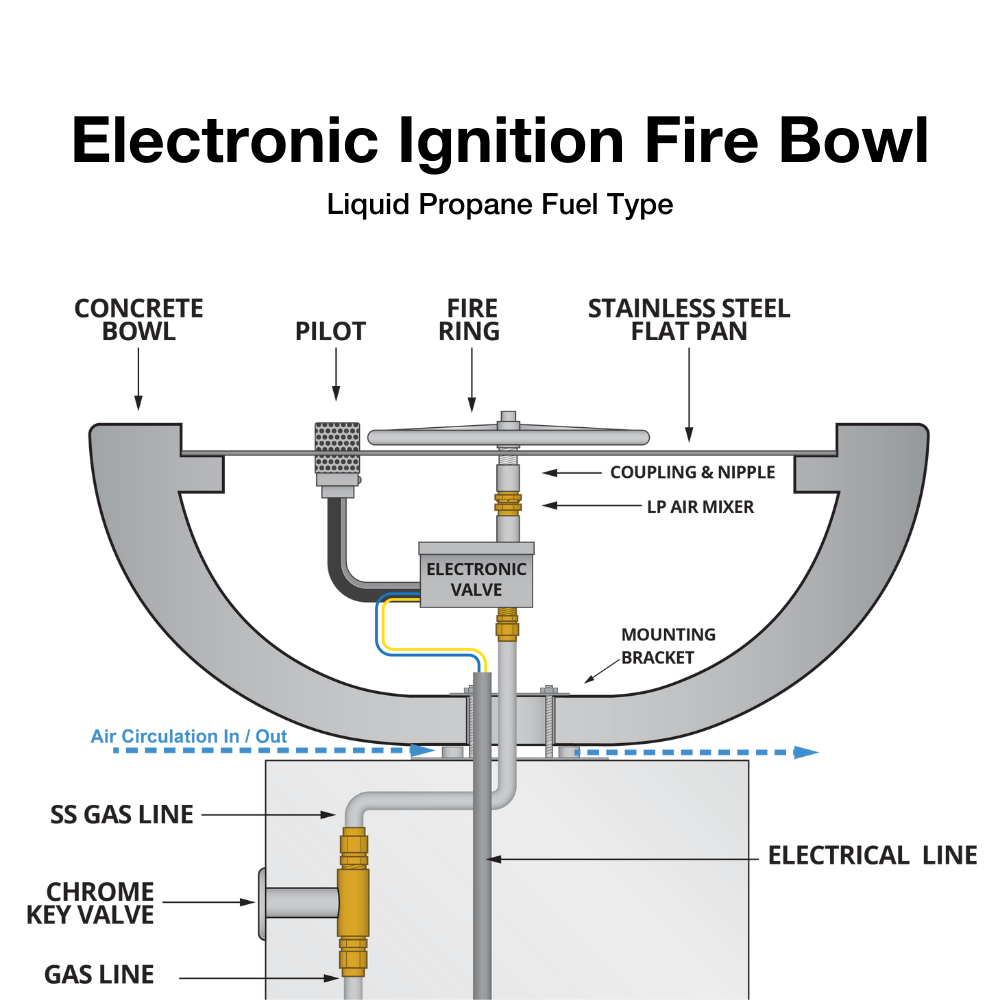 Electronic Ignition Fire Bowl

Liquid Propane Fuel Type

CONCRETE BOWL

PILOT

FIRE RING

STAINLESS STEEL FLAT PAN

COUPLING & NIPPLE

LP AIR MIXER

ELECTRONIC VALVE

MOUNTING BRACKET

Air Circulation In / Out

SS GAS LINE

ELECTRICAL LINE

CHROME KEY VALVE

GAS LINE