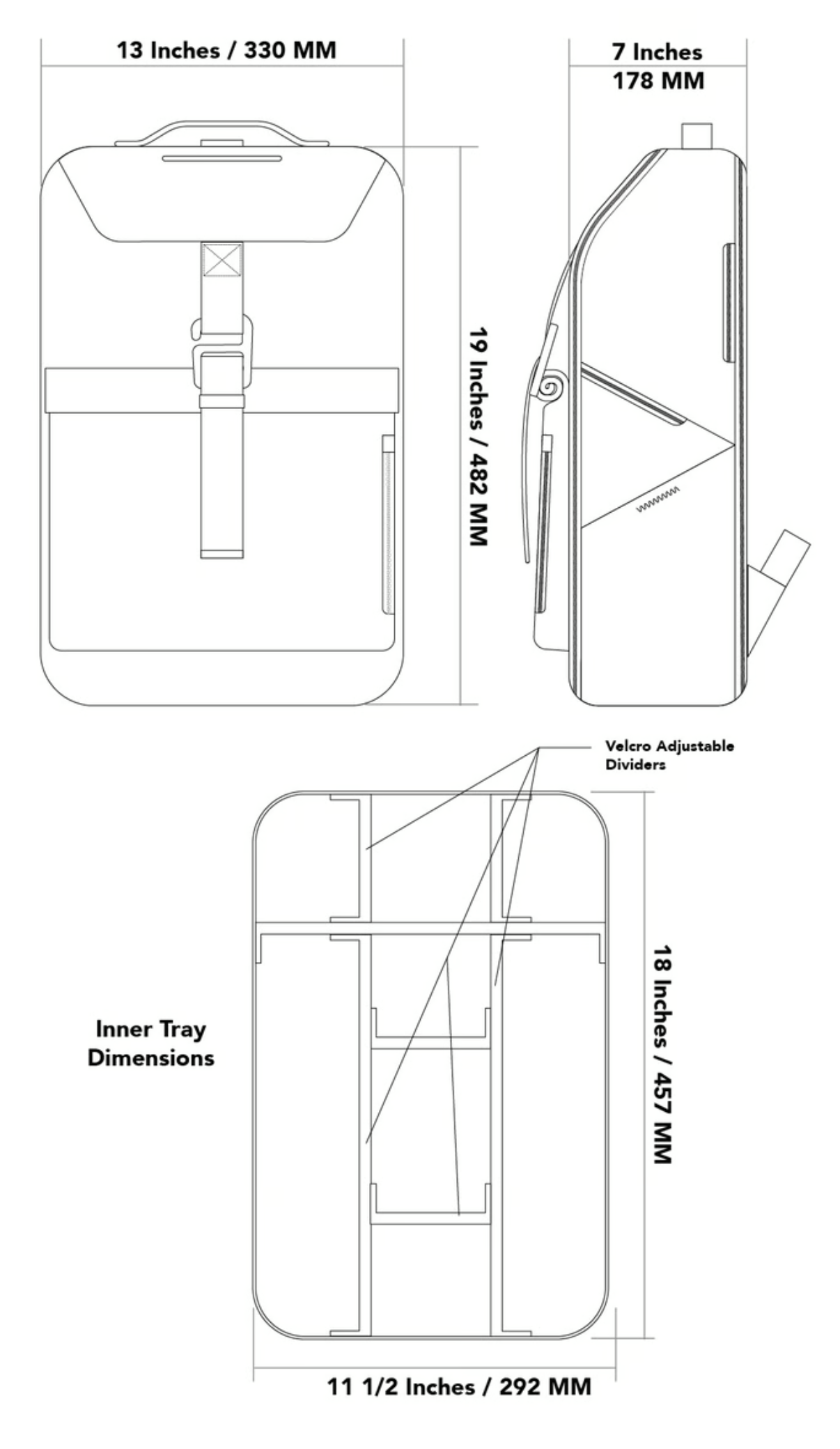 13 Inches / 330 MM

7 Inches
178 MM

19 Inches / 482 MM

Velcro Adjustable
Dividers

Inner Tray
Dimensions

18 Inches / 457 MM

11 1/2 Inches / 292 MM