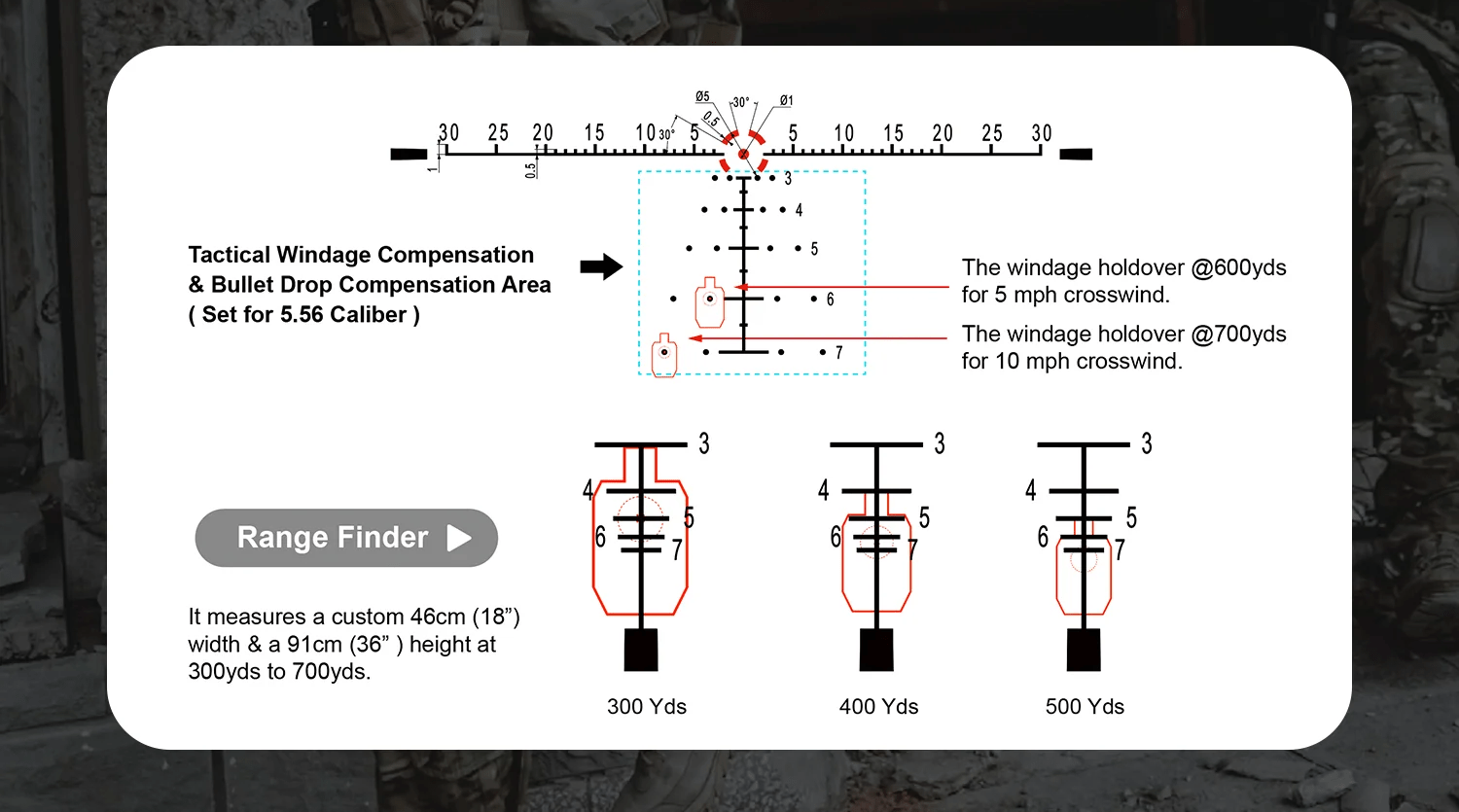 Ø5
30°
Ø1
0.5
30 25 20 15 10 30° 5
5 10 15 20 25 30
1
0.5
3
4
5
6
7

Tactical Windage Compensation & Bullet Drop Compensation Area ( Set for 5.56 Caliber )

The windage holdover @600yds for 5 mph crosswind.

The windage holdover @700yds for 10 mph crosswind.

Range Finder

It measures a custom 46cm (18”) width & a 91cm (36” ) height at 300yds to 700yds.

3
4
5
6
7
300 Yds

3
4
5
6
7
400 Yds

3
4
5
6
7
500 Yds