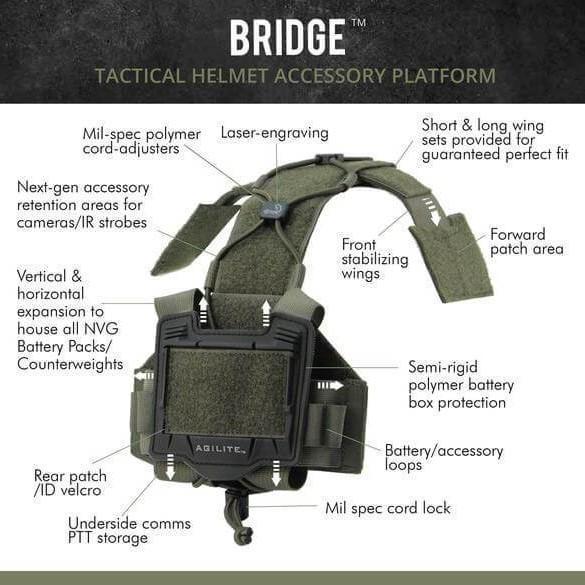 BRIDGE™
TACTICAL HELMET ACCESSORY PLATFORM

Mil-spec polymer cord-adjusters

Laser-engraving

Short & long wing sets provided for guaranteed perfect fit

Next-gen accessory retention areas for cameras/IR strobes

Front stabilizing wings

Forward patch area

Vertical & horizontal expansion to house all NVG Battery Packs/ Counterweights

Semi-rigid polymer battery box protection

AGILITE

Battery/accessory loops

Rear patch /ID velcro

Mil spec cord lock

Underside comms PTT storage