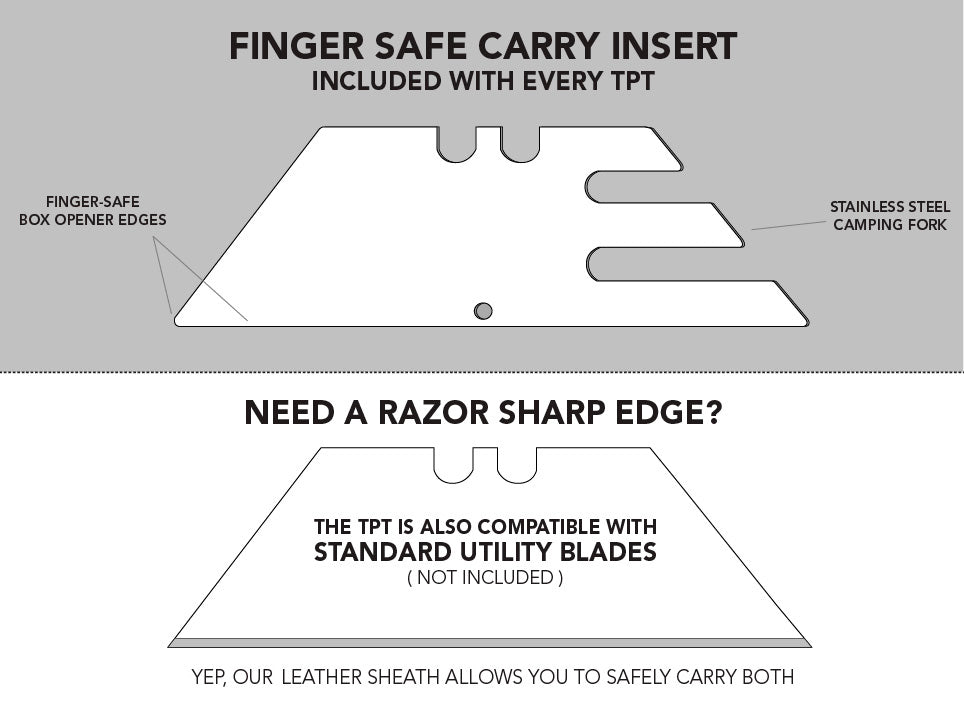 FINGER SAFE CARRY INSERT
INCLUDED WITH EVERY TPT

FINGER-SAFE
BOX OPENER EDGES

STAINLESS STEEL
CAMPING FORK

NEED A RAZOR SHARP EDGE?

THE TPT IS ALSO COMPATIBLE WITH
STANDARD UTILITY BLADES
( NOT INCLUDED )

YEP, OUR LEATHER SHEATH ALLOWS YOU TO SAFELY CARRY BOTH