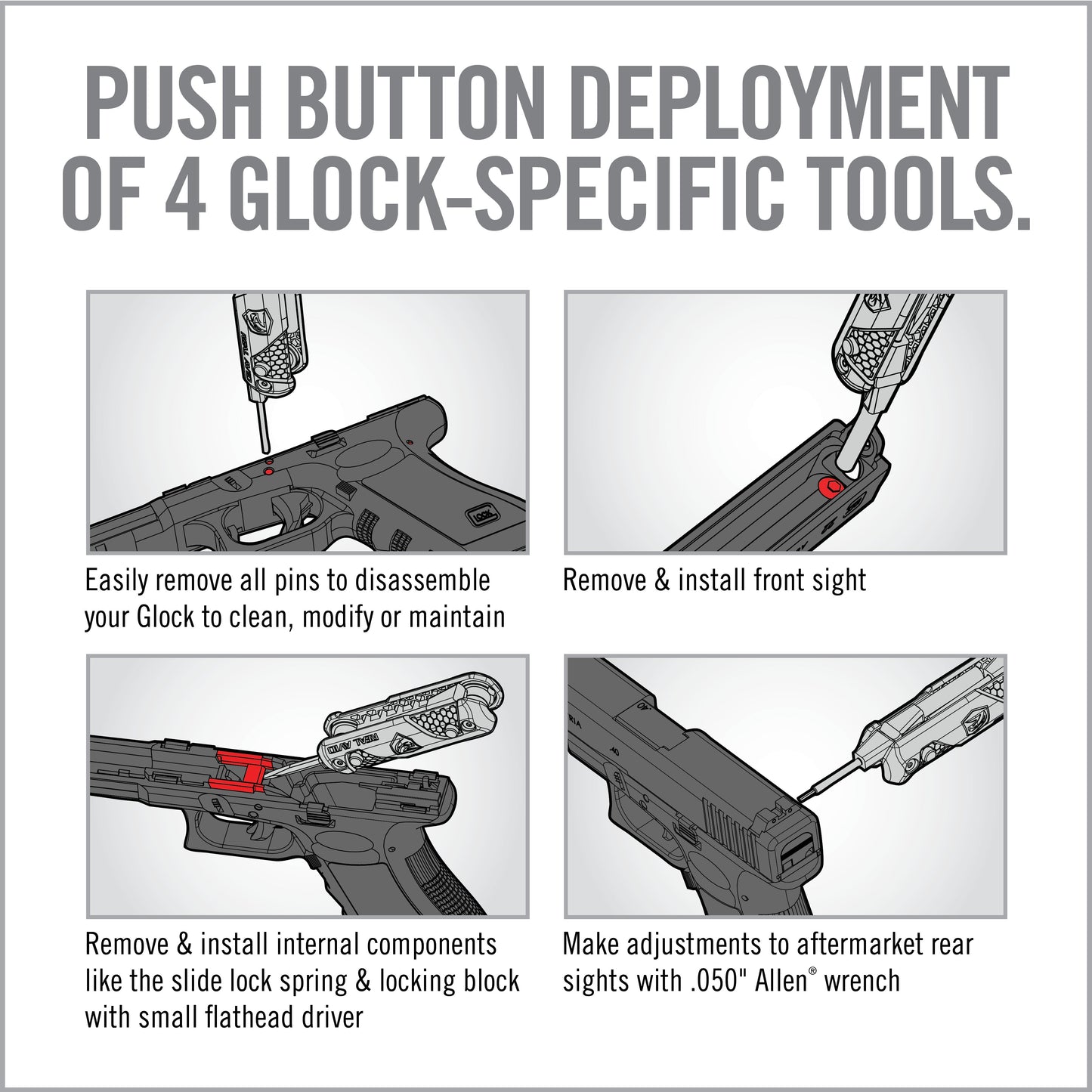 PUSH BUTTON DEPLOYMENT OF 4 GLOCK-SPECIFIC TOOLS.

Easily remove all pins to disassemble your Glock to clean, modify or maintain

Remove & install front sight

REAL AVID

Remove & install internal components like the slide lock spring & locking block with small flathead driver

Make adjustments to aftermarket rear sights with .050" Allen® wrench