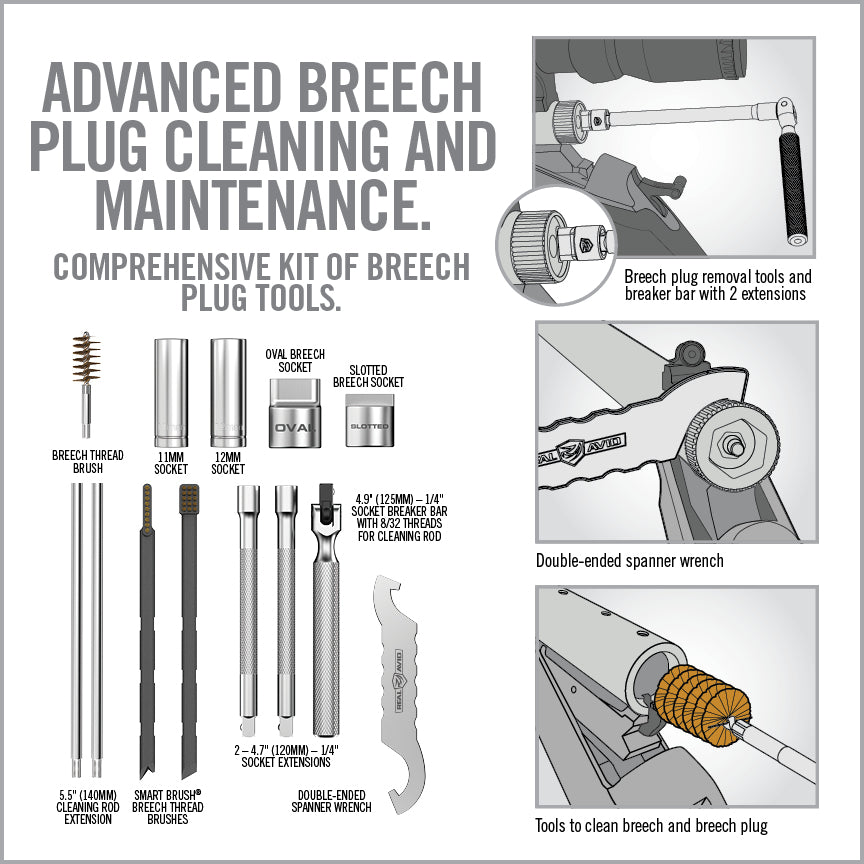 ADVANCED BREECH PLUG CLEANING AND MAINTENANCE.

COMPREHENSIVE KIT OF BREECH PLUG TOOLS.

BREECH THREAD BRUSH

11MM SOCKET

12MM SOCKET

OVAL BREECH SOCKET

OVAL

SLOTTED BREECH SOCKET

SLOTTED

4.9" (125MM) – 1/4" SOCKET BREAKER BAR WITH 8/32 THREADS FOR CLEANING ROD

5.5" (140MM) CLEANING ROD EXTENSION

SMART BRUSH® BREECH THREAD BRUSHES

2 – 4.7" (120MM) – 1/4" SOCKET EXTENSIONS

REAL AVID

DOUBLE-ENDED SPANNER WRENCH

Breech plug removal tools and breaker bar with 2 extensions

REAL AVID

Double-ended spanner wrench

Tools to clean breech and breech plug