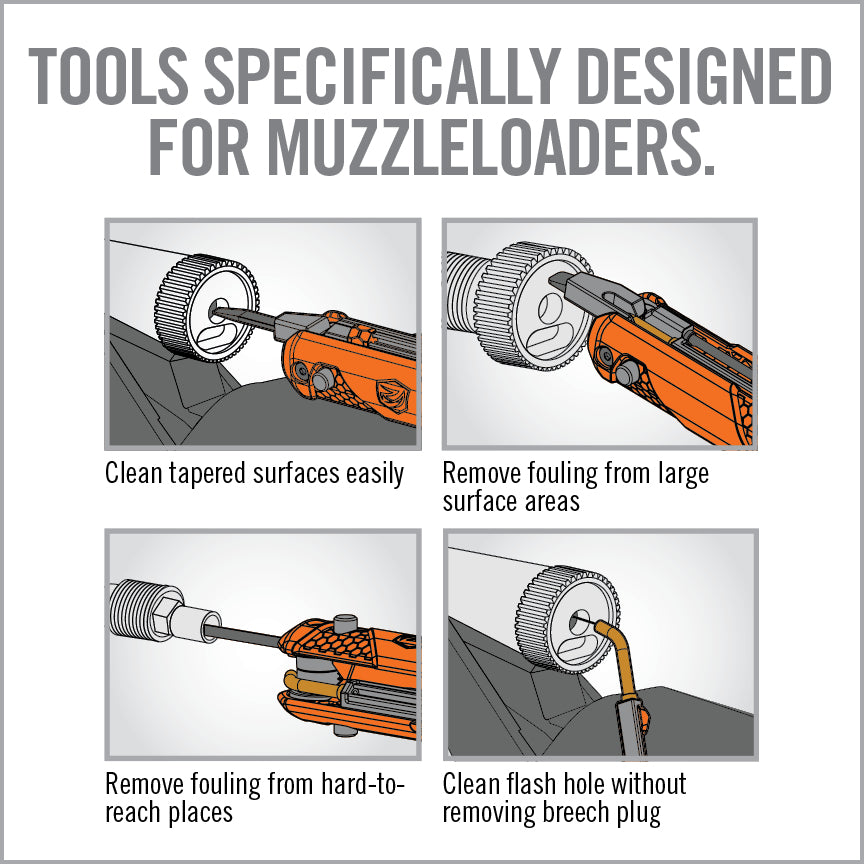 TOOLS SPECIFICALLY DESIGNED FOR MUZZLELOADERS.

Clean tapered surfaces easily

Remove fouling from large surface areas

Remove fouling from hard-to-reach places

Clean flash hole without removing breech plug