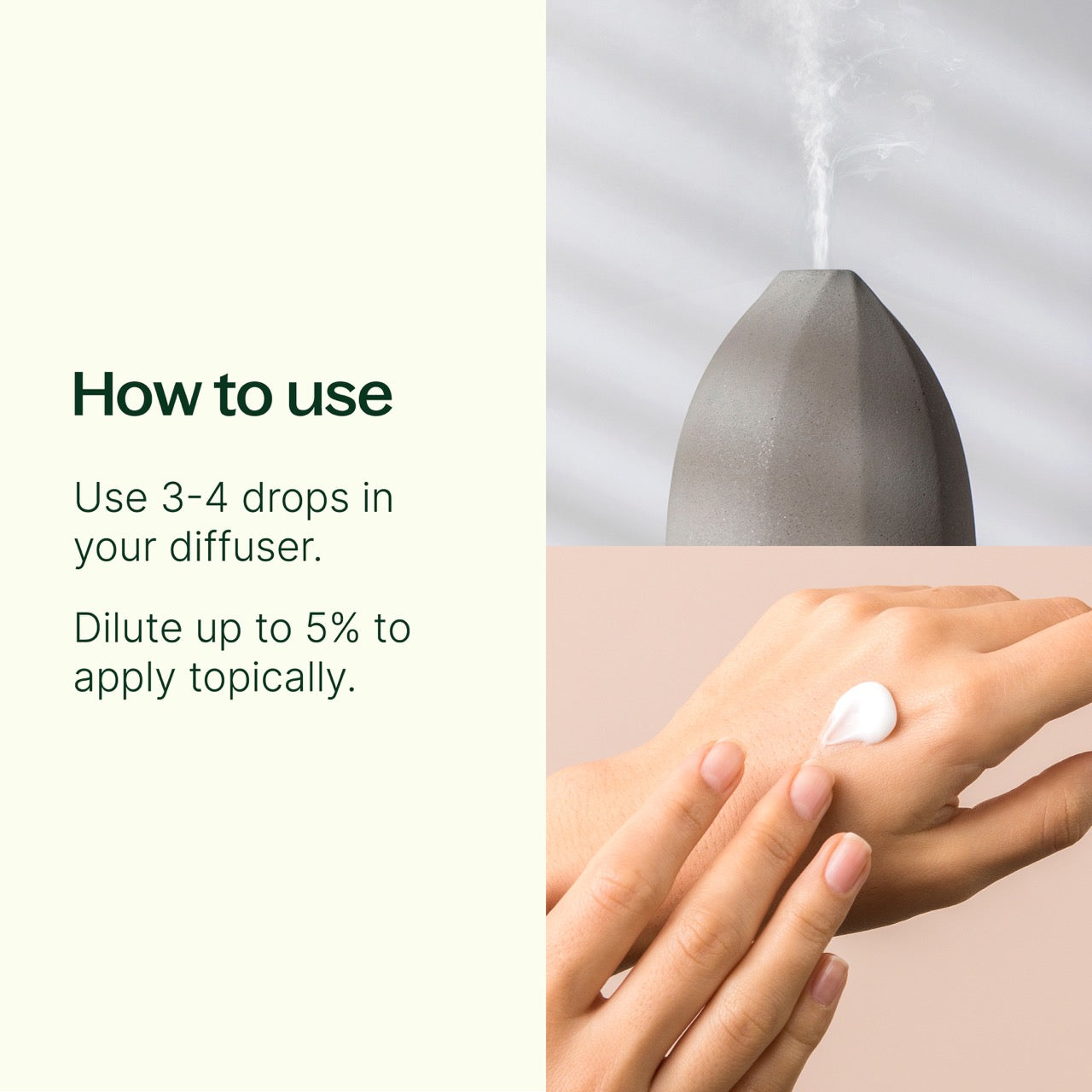 How to use

Use 3-4 drops in your diffuser.

Dilute up to 5% to apply topically.