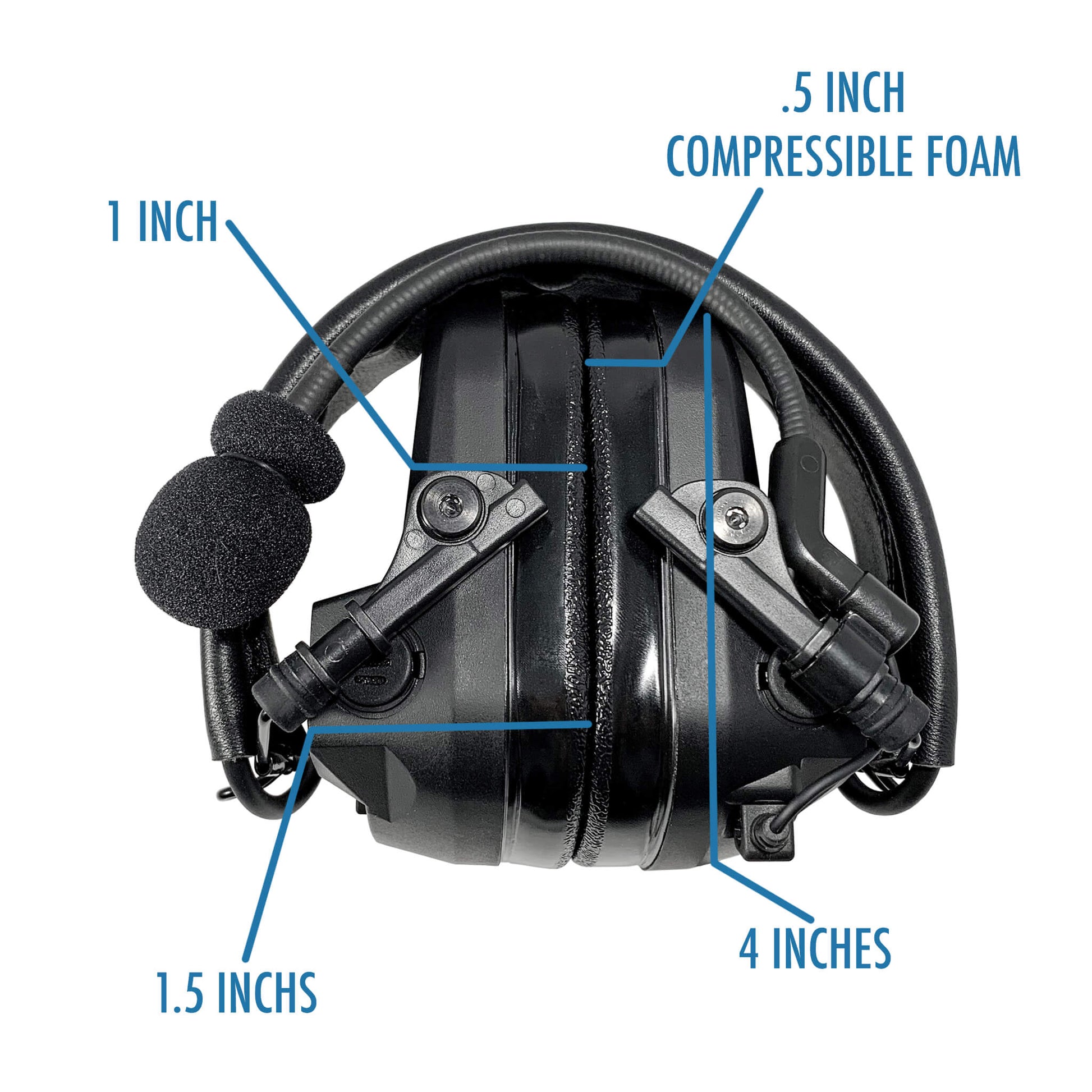 .5 INCH
COMPRESSIBLE FOAM

1 INCH

4 INCHES

1.5 INCHS