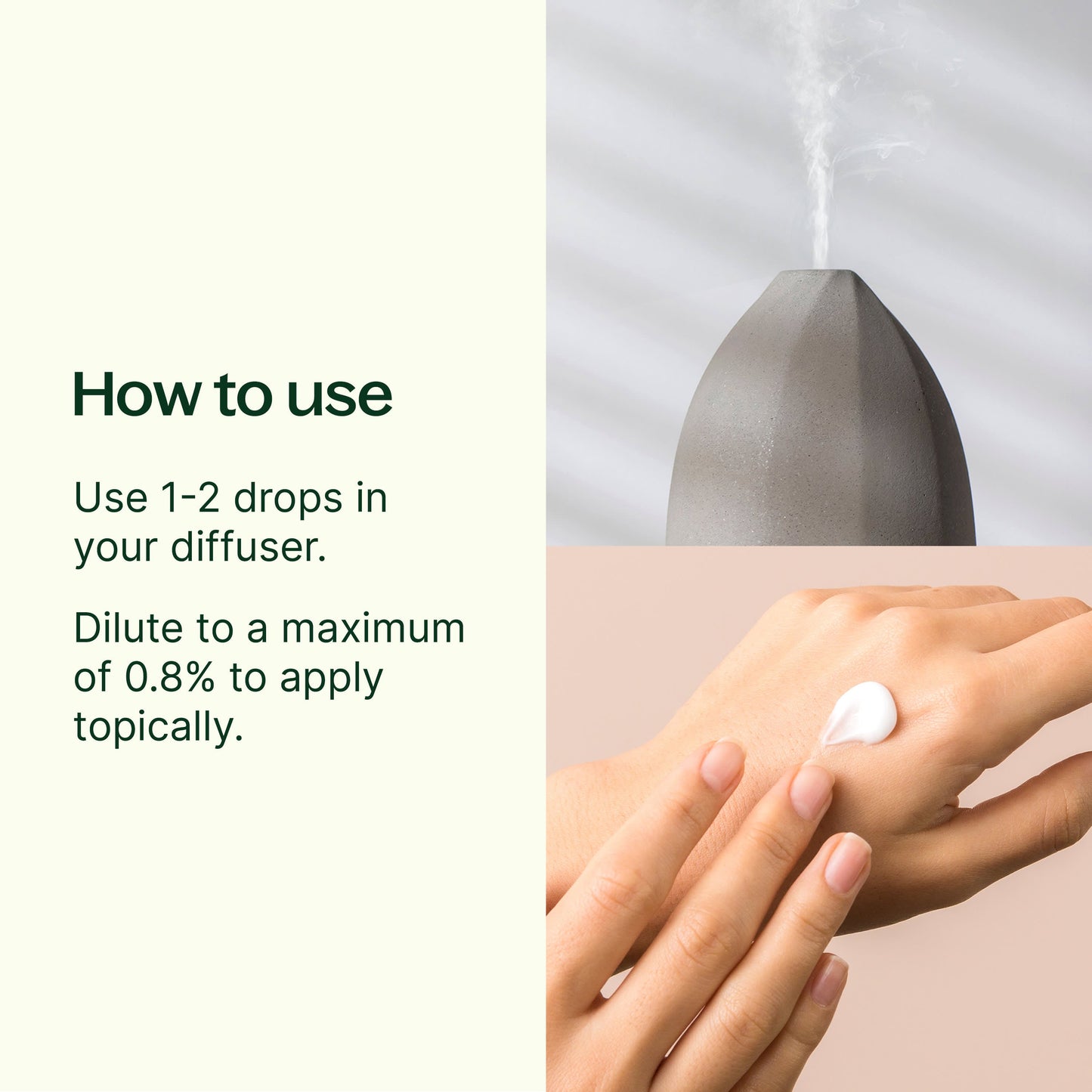 How to use

Use 1-2 drops in your diffuser.

Dilute to a maximum of 0.8% to apply topically.