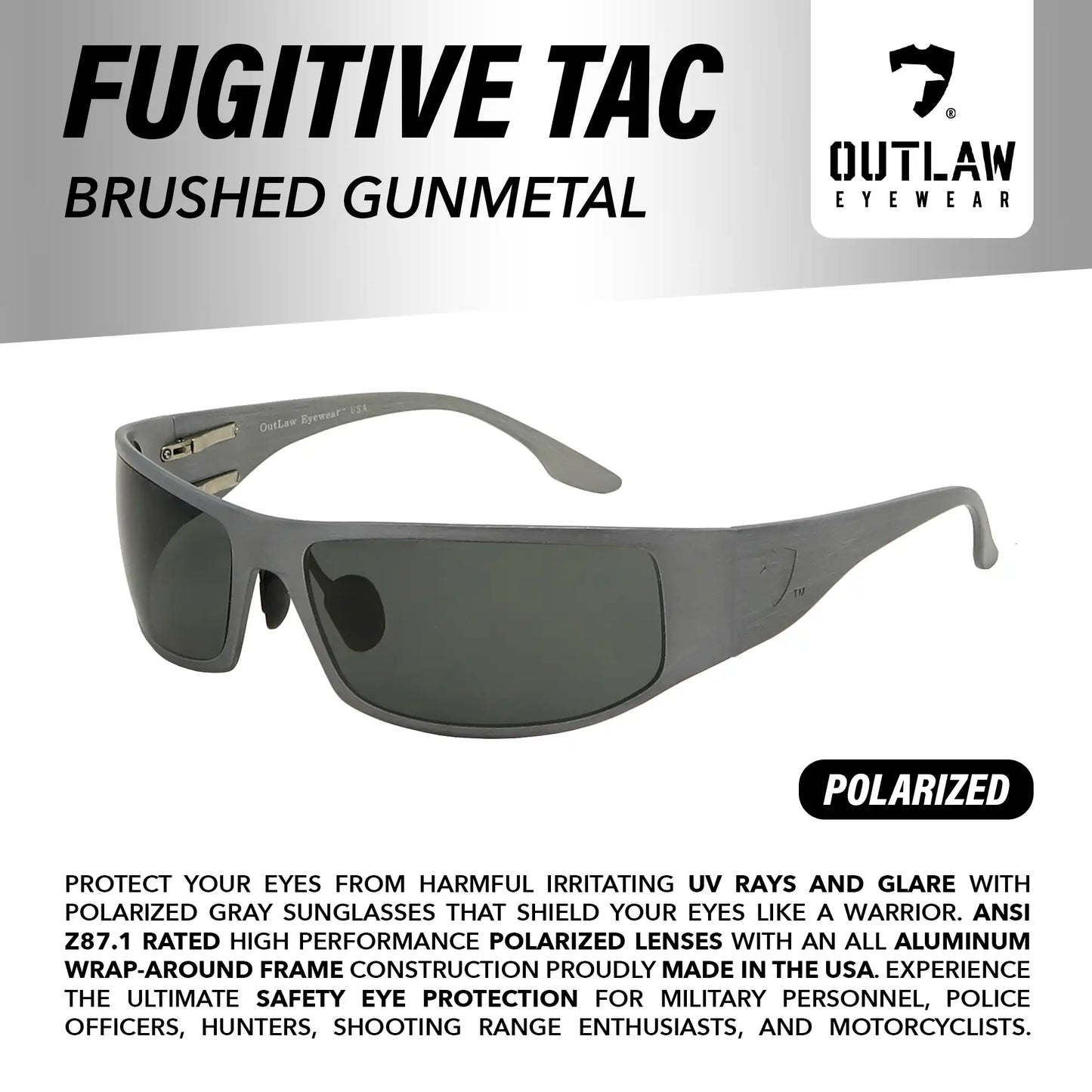 FUGITIVE TAC
BRUSHED GUNMETAL

®
OUTLAW
EYEWEAR

OutLaw Eyewear™ USA

™

POLARIZED

PROTECT YOUR EYES FROM HARMFUL IRRITATING UV RAYS AND GLARE WITH POLARIZED GRAY SUNGLASSES THAT SHIELD YOUR EYES LIKE A WARRIOR. ANSI Z87.1 RATED HIGH PERFORMANCE POLARIZED LENSES WITH AN ALL ALUMINUM WRAP-AROUND FRAME CONSTRUCTION PROUDLY MADE IN THE USA. EXPERIENCE THE ULTIMATE SAFETY EYE PROTECTION FOR MILITARY PERSONNEL, POLICE OFFICERS, HUNTERS, SHOOTING RANGE ENTHUSIASTS, AND MOTORCYCLISTS.