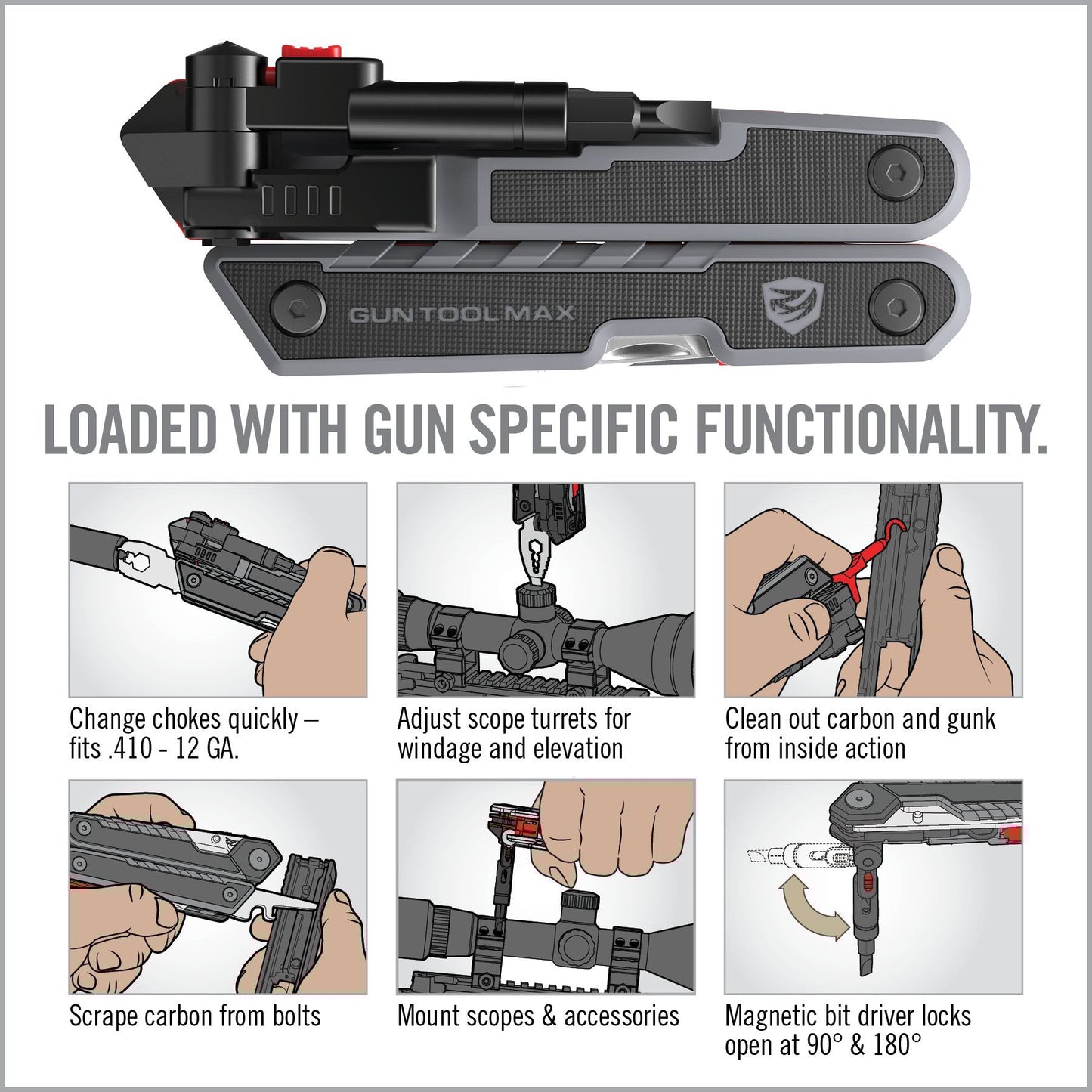 GUN TOOL MAX

LOADED WITH GUN SPECIFIC FUNCTIONALITY.

Change chokes quickly – fits .410 - 12 GA.

Adjust scope turrets for windage and elevation

Clean out carbon and gunk from inside action

Scrape carbon from bolts

Mount scopes & accessories

Magnetic bit driver locks open at 90° & 180°