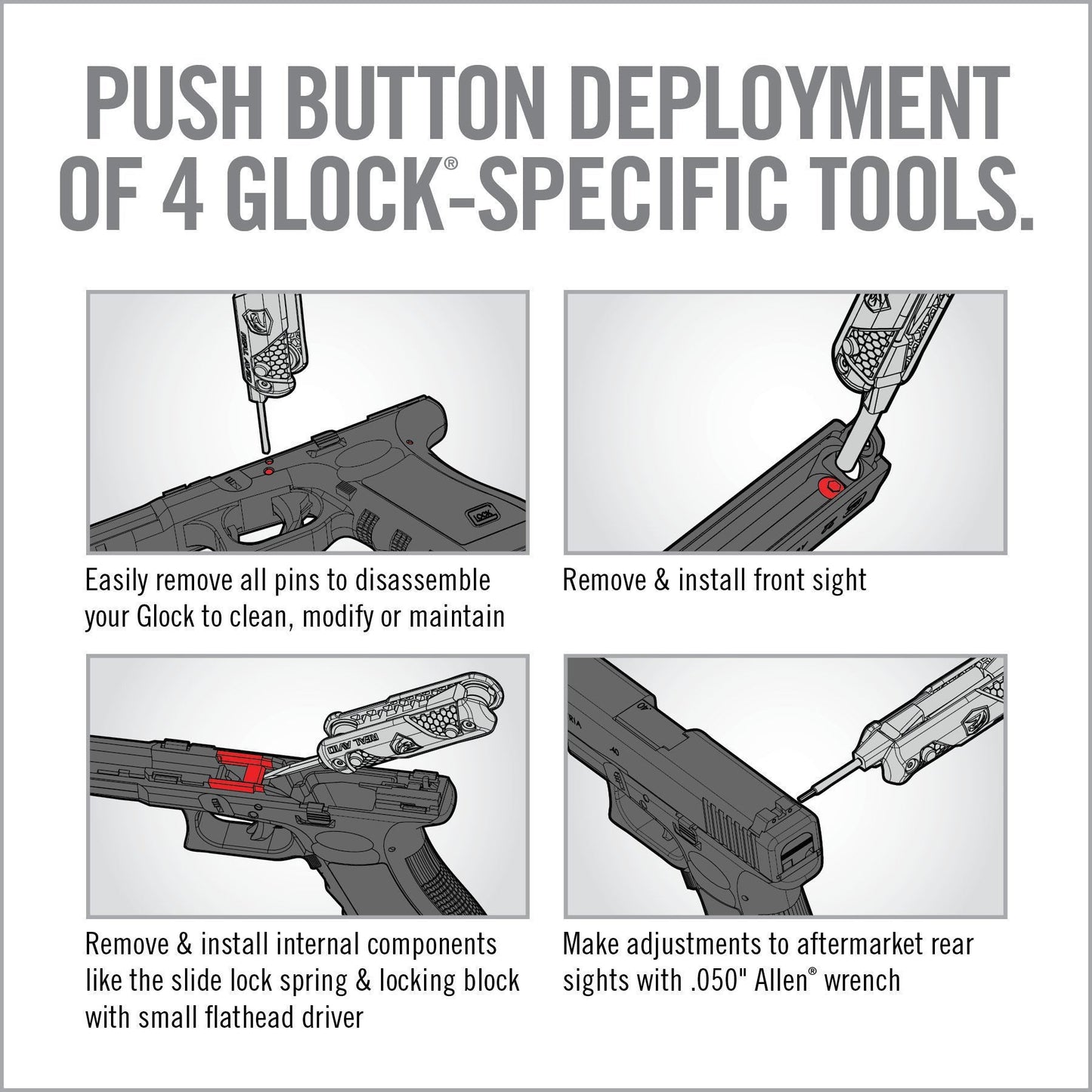 PUSH BUTTON DEPLOYMENT OF 4 GLOCK®-SPECIFIC TOOLS.

REAL AVID

GLOCK

Easily remove all pins to disassemble your Glock to clean, modify or maintain

Remove & install front sight

REAL AVID

Remove & install internal components like the slide lock spring & locking block with small flathead driver

Make adjustments to aftermarket rear sights with .050" Allen® wrench