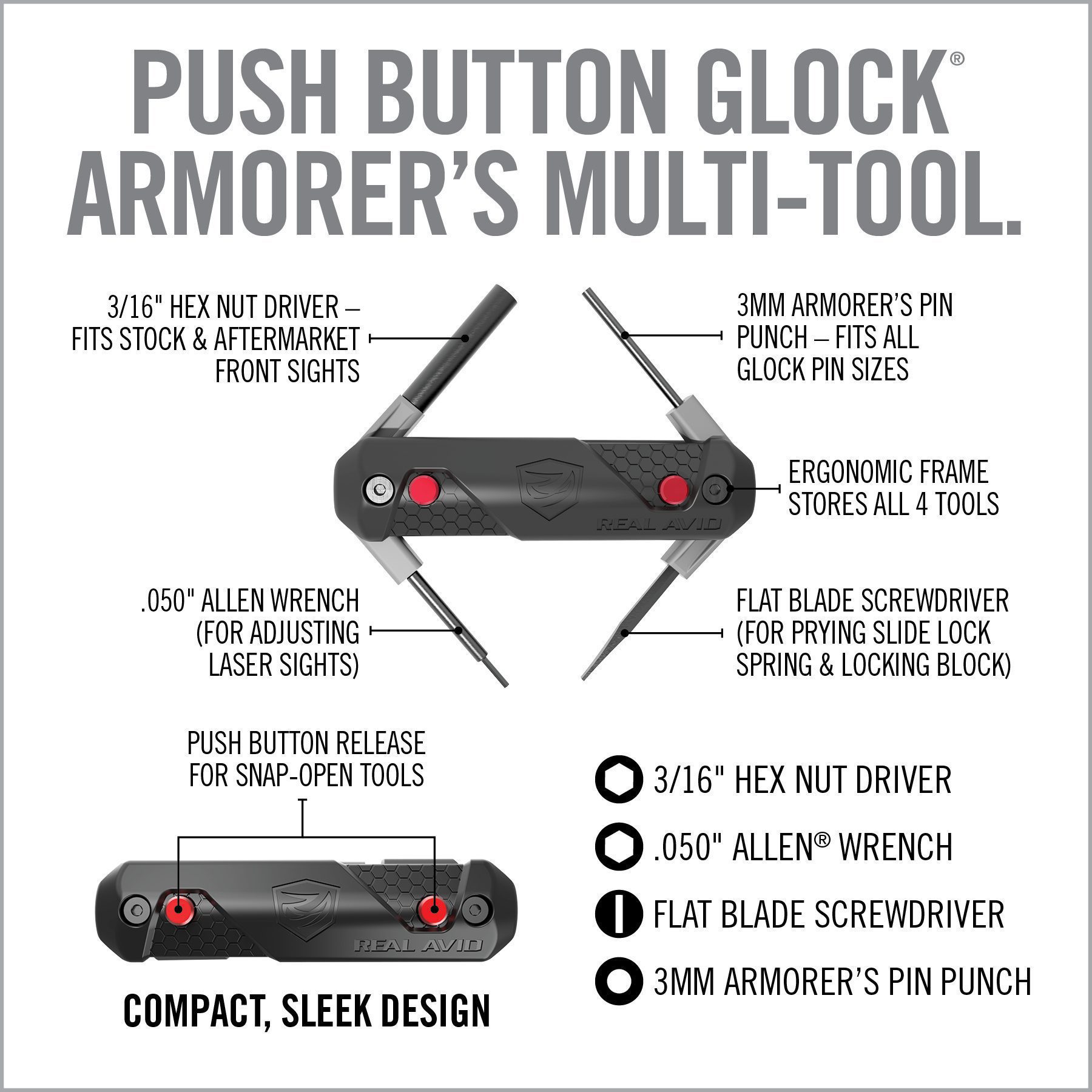 PUSH BUTTON GLOCK®
ARMORER'S MULTI-TOOL.

3/16" HEX NUT DRIVER – FITS STOCK & AFTERMARKET FRONT SIGHTS

3MM ARMORER'S PIN PUNCH – FITS ALL GLOCK PIN SIZES

ERGONOMIC FRAME STORES ALL 4 TOOLS

REAL AVID

.050" ALLEN WRENCH (FOR ADJUSTING LASER SIGHTS)

FLAT BLADE SCREWDRIVER (FOR PRYING SLIDE LOCK SPRING & LOCKING BLOCK)

PUSH BUTTON RELEASE FOR SNAP-OPEN TOOLS

REAL AVID

COMPACT, SLEEK DESIGN

3/16" HEX NUT DRIVER

.050" ALLEN® WRENCH

FLAT BLADE SCREWDRIVER

3MM ARMORER'S PIN PUNCH