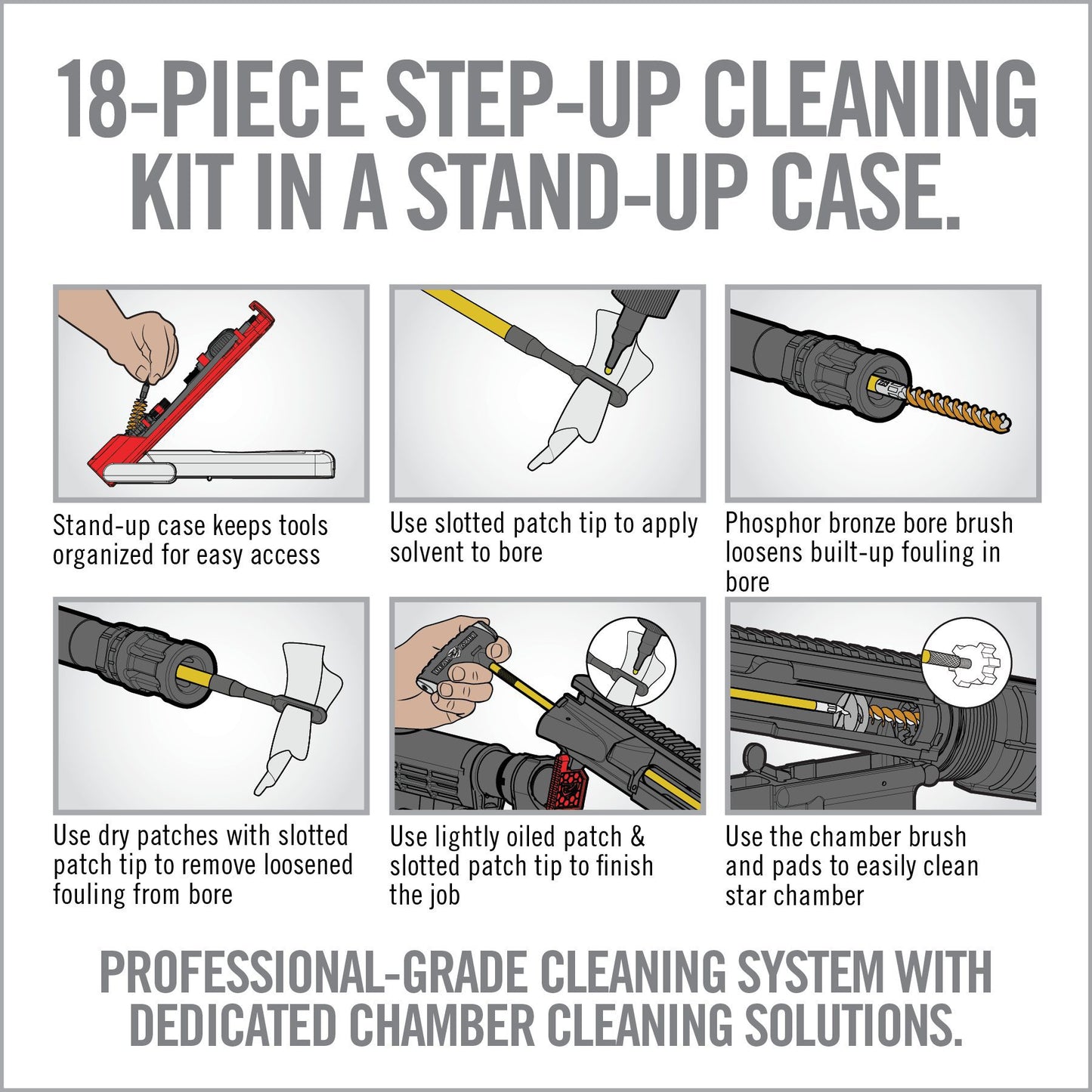 18-PIECE STEP-UP CLEANING KIT IN A STAND-UP CASE.

Stand-up case keeps tools organized for easy access

Use slotted patch tip to apply solvent to bore

Phosphor bronze bore brush loosens built-up fouling in bore

Use dry patches with slotted patch tip to remove loosened fouling from bore

Use lightly oiled patch & slotted patch tip to finish the job

Use the chamber brush and pads to easily clean star chamber

PROFESSIONAL-GRADE CLEANING SYSTEM WITH DEDICATED CHAMBER CLEANING SOLUTIONS.