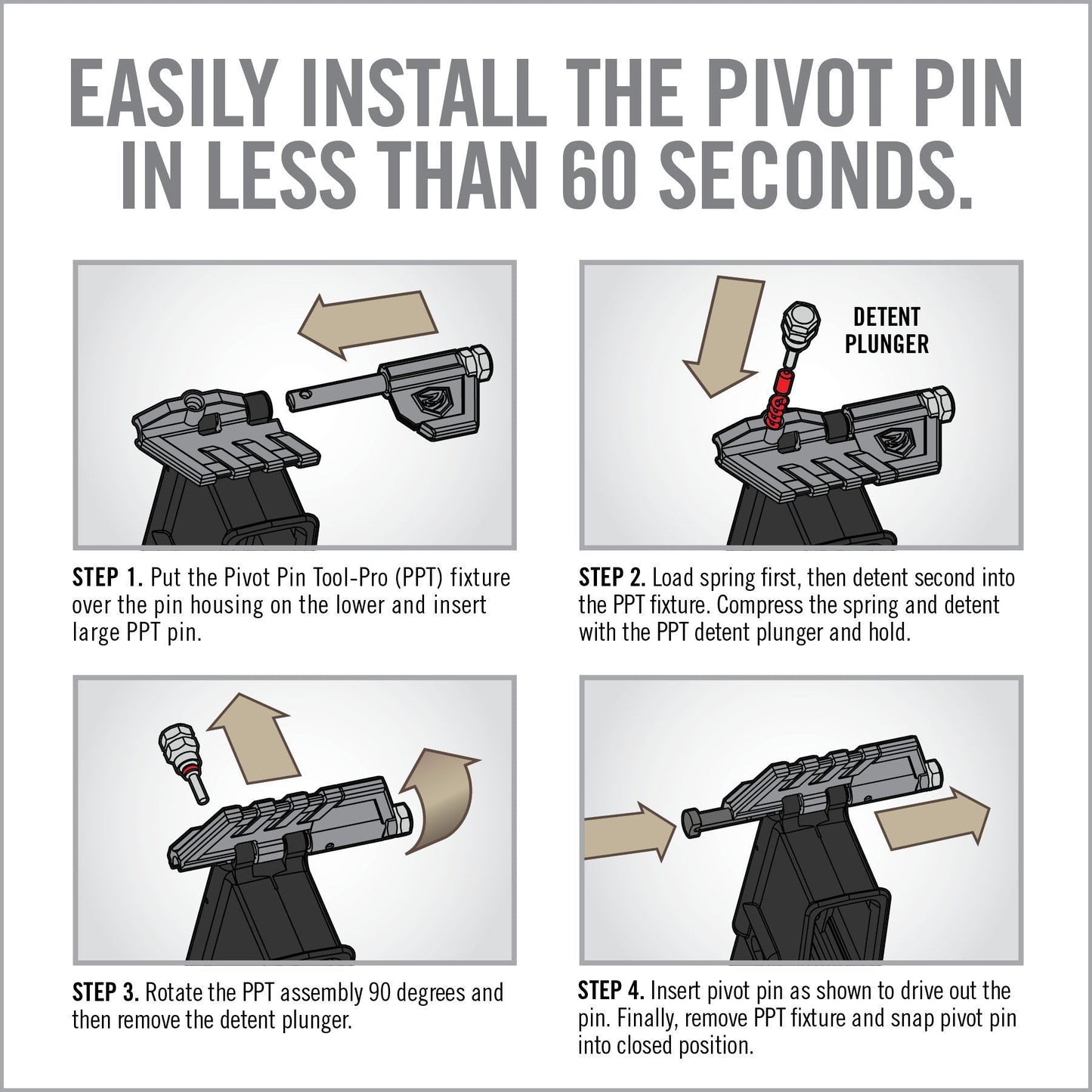 EASILY INSTALL THE PIVOT PIN IN LESS THAN 60 SECONDS.

STEP 1. Put the Pivot Pin Tool-Pro (PPT) fixture over the pin housing on the lower and insert large PPT pin.

DETENT PLUNGER

STEP 2. Load spring first, then detent second into the PPT fixture. Compress the spring and detent with the PPT detent plunger and hold.

STEP 3. Rotate the PPT assembly 90 degrees and then remove the detent plunger.

STEP 4. Insert pivot pin as shown to drive out the pin. Finally, remove PPT fixture and snap pivot pin into closed position.