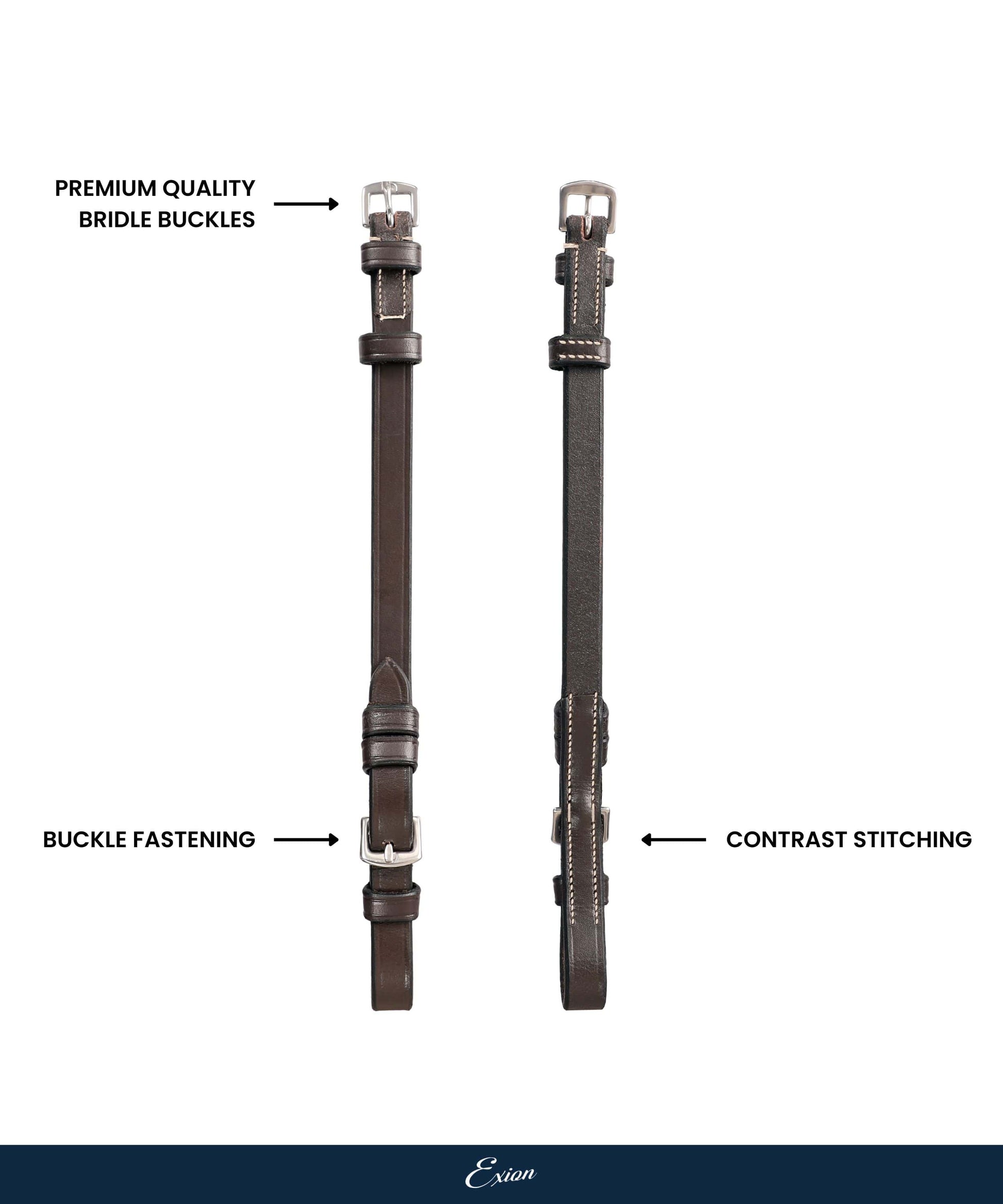 PREMIUM QUALITY BRIDLE BUCKLES

BUCKLE FASTENING

CONTRAST STITCHING

Exion