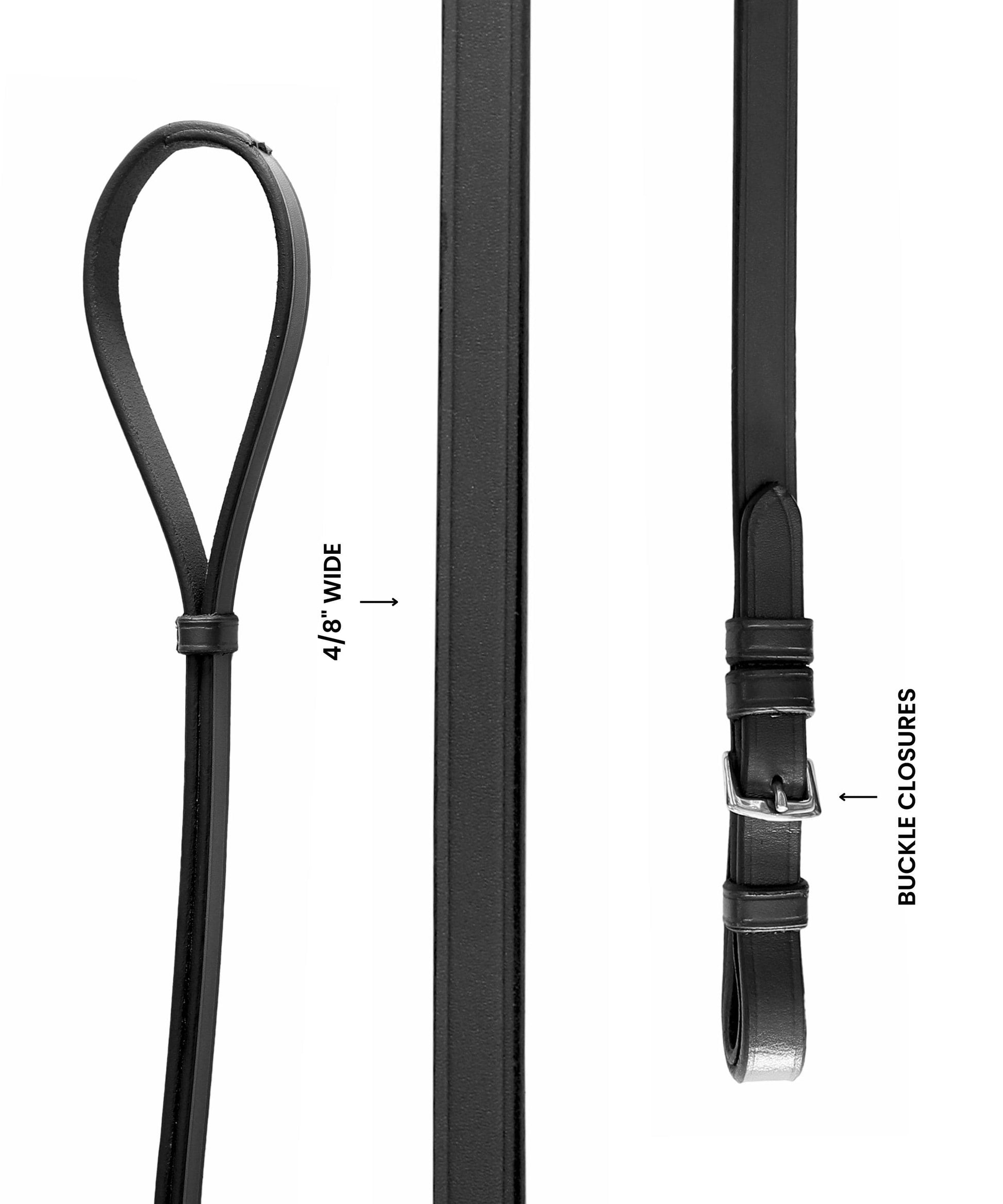 4/8" WIDE

BUCKLE CLOSURES