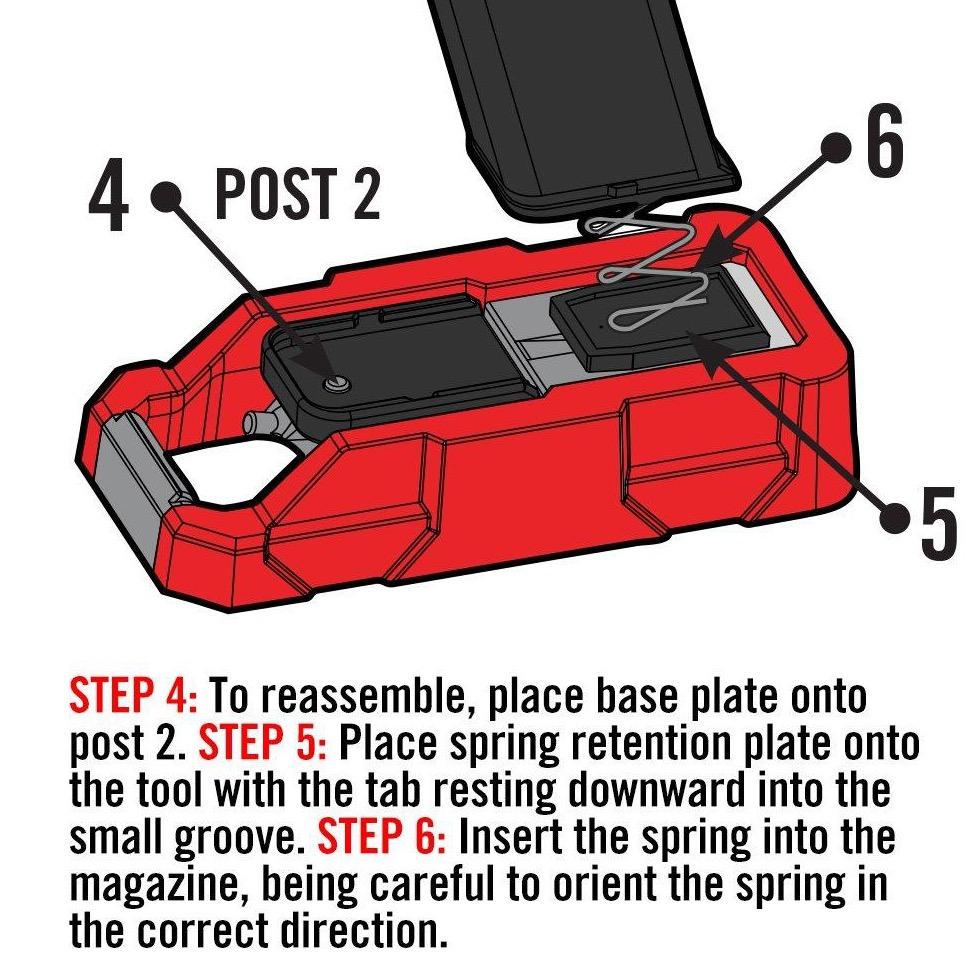 4 POST 2

6

5

STEP 4: To reassemble, place base plate onto post 2. STEP 5: Place spring retention plate onto the tool with the tab resting downward into the small groove. STEP 6: Insert the spring into the magazine, being careful to orient the spring in the correct direction.