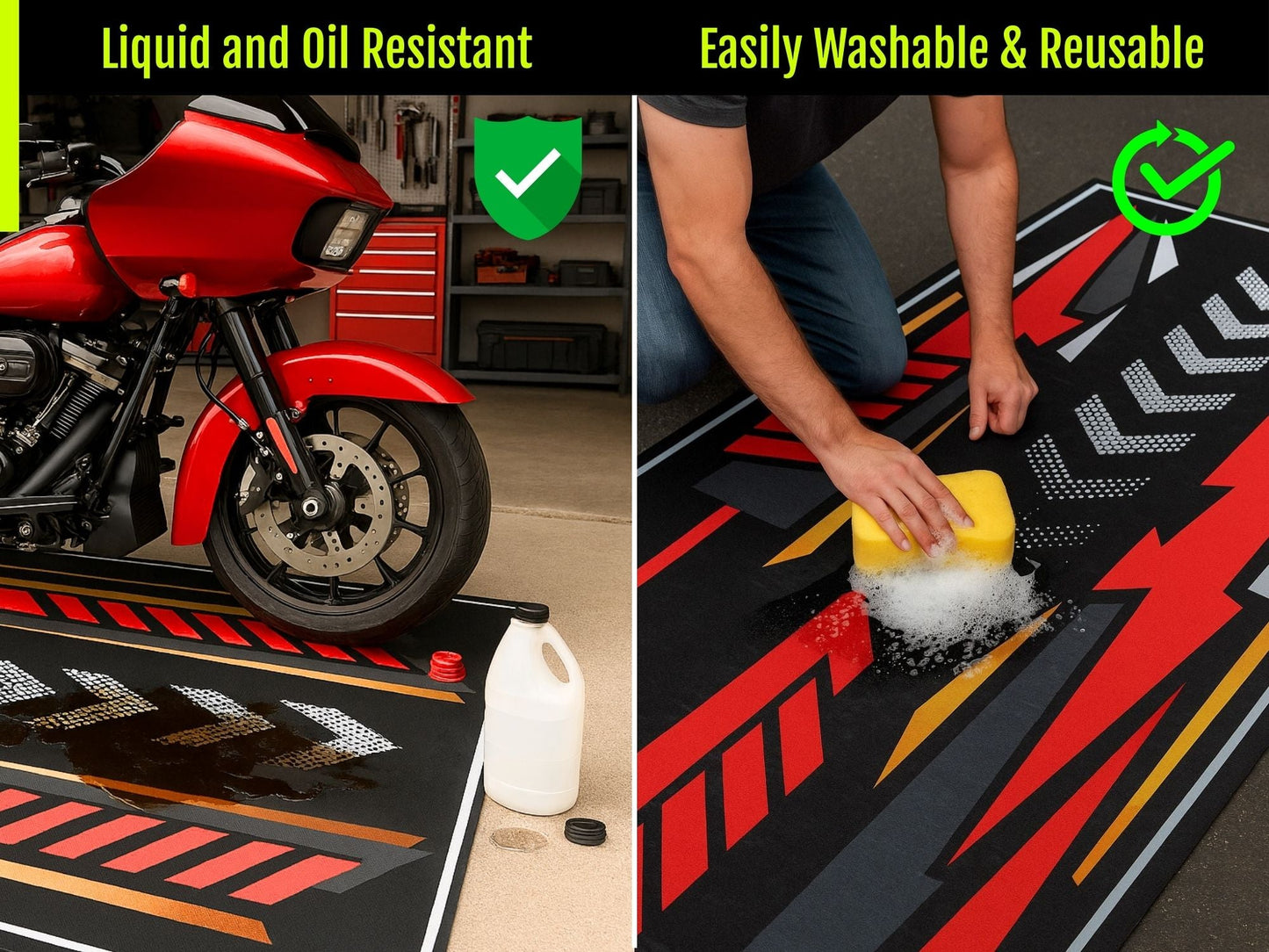 Liquid and Oil Resistant

Easily Washable & Reusable