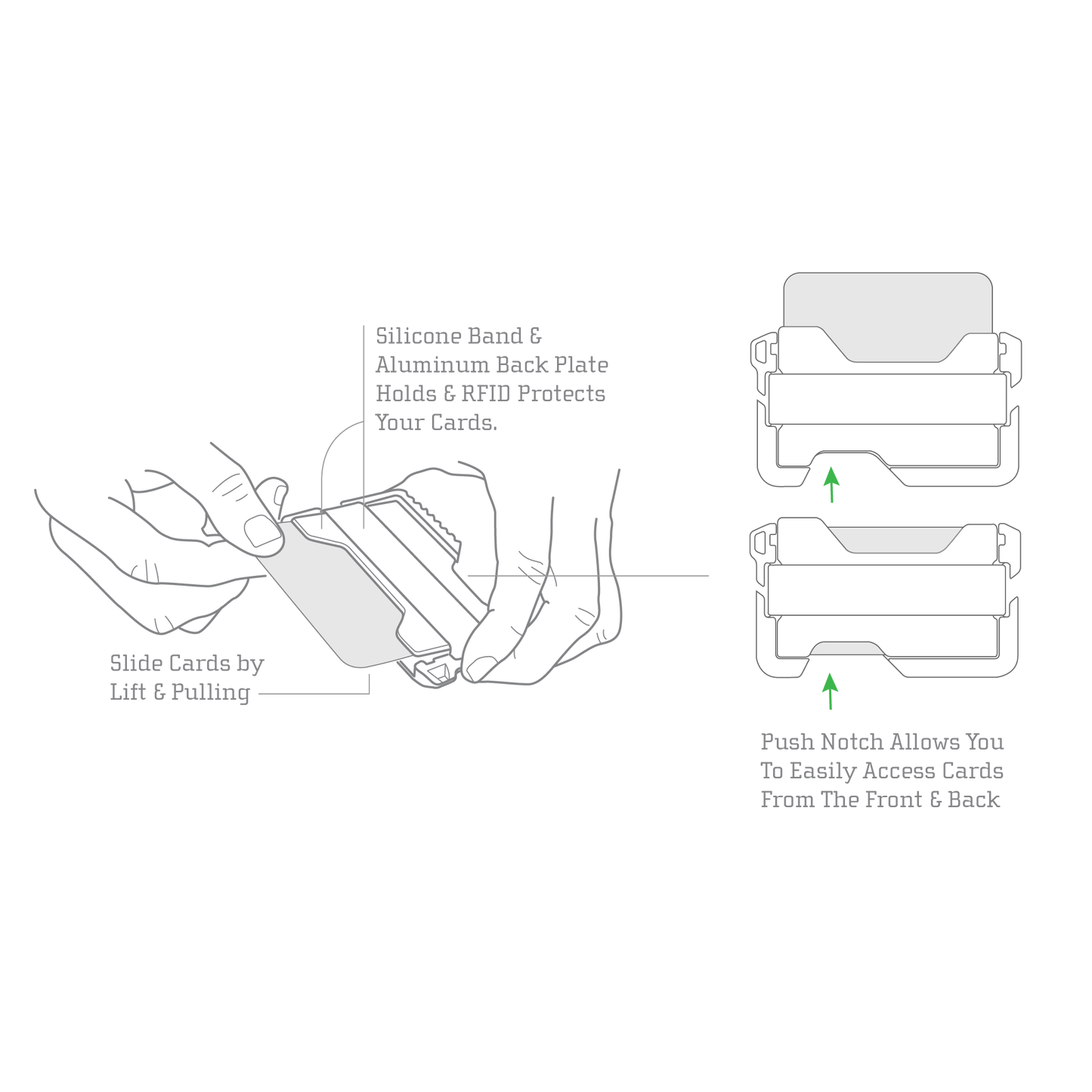 Silicone Band & Aluminum Back Plate Holds & RFID Protects Your Cards.

Slide Cards by Lift & Pulling

Push Notch Allows You To Easily Access Cards From The Front & Back