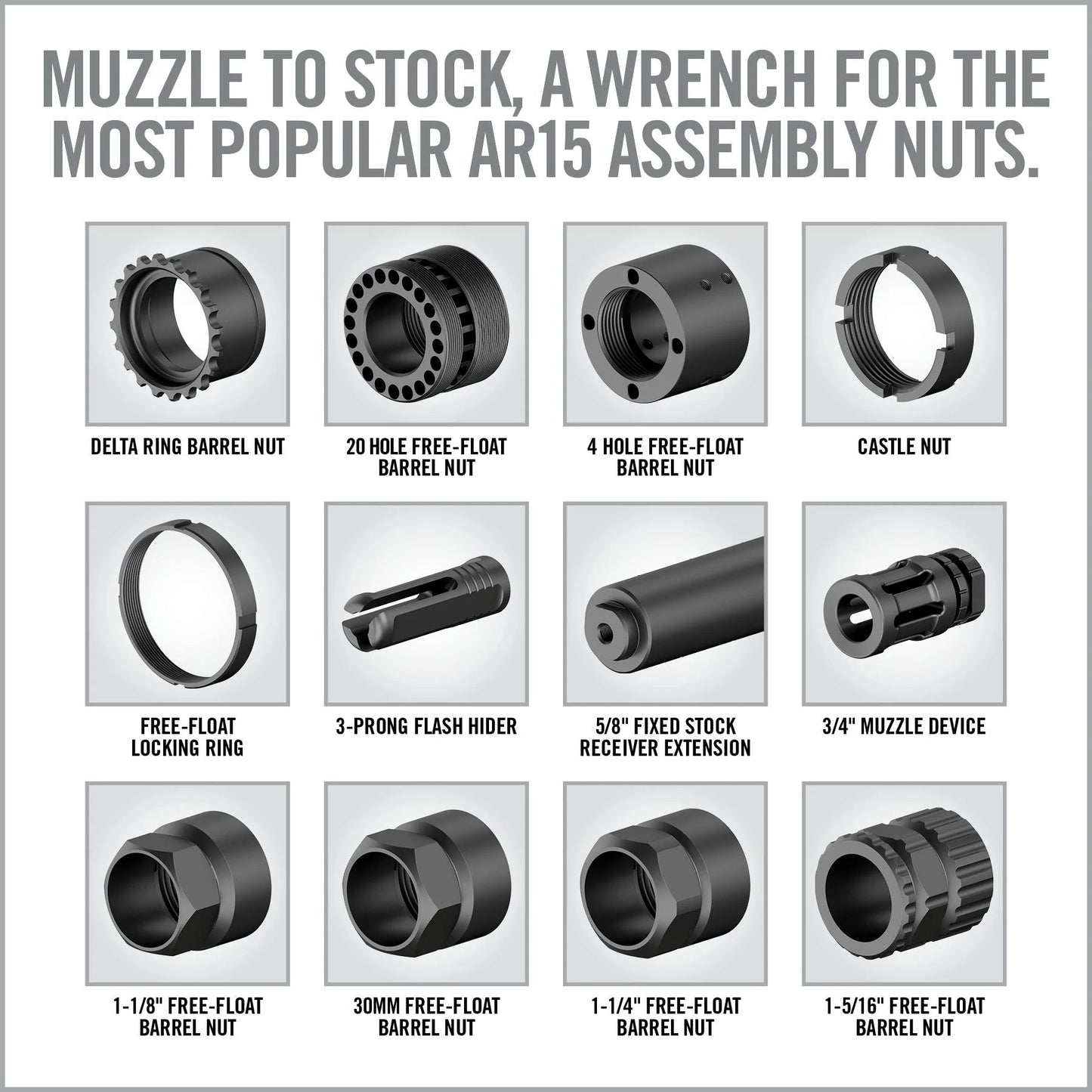 MUZZLE TO STOCK, A WRENCH FOR THE MOST POPULAR AR15 ASSEMBLY NUTS.

DELTA RING BARREL NUT

20 HOLE FREE-FLOAT BARREL NUT

4 HOLE FREE-FLOAT BARREL NUT

CASTLE NUT

FREE-FLOAT LOCKING RING

3-PRONG FLASH HIDER

5/8" FIXED STOCK RECEIVER EXTENSION

3/4" MUZZLE DEVICE

1-1/8" FREE-FLOAT BARREL NUT

30MM FREE-FLOAT BARREL NUT

1-1/4" FREE-FLOAT BARREL NUT

1-5/16" FREE-FLOAT BARREL NUT